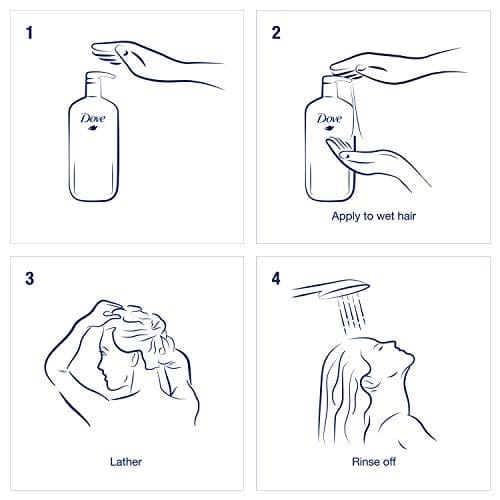 1

Dove

2

Dove

Apply to wet hair

3

Lather

4

Rinse off